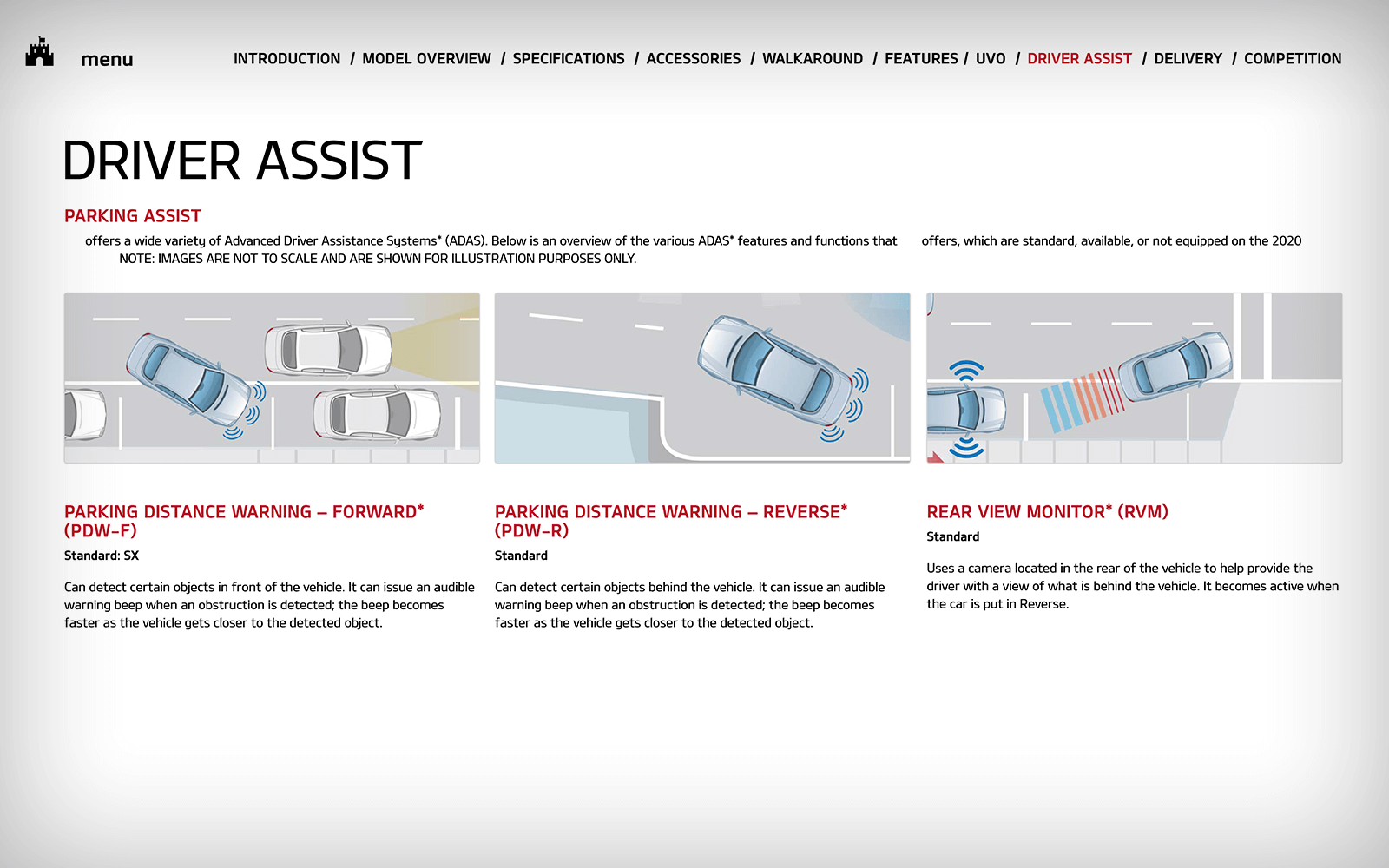 menu

INTRODUCTION / MODEL OVERVIEW / SPECIFICATIONS / ACCESSORIES / WALKAROUND / FEATURES / UVO / DRIVER ASSIST / DELIVERY / COMPETITION

DRIVER ASSIST

PARKING ASSIST

offers a wide variety of Advanced Driver Assistance Systems* (ADAS). Below is an overview of the various ADAS* features and functions that offers, which are standard, available, or not equipped on the 2020

NOTE: IMAGES ARE NOT TO SCALE AND ARE SHOWN FOR ILLUSTRATION PURPOSES ONLY.

PARKING DISTANCE WARNING – FORWARD* (PDW-F)

Standard: SX

Can detect certain objects in front of the vehicle. It can issue an audible warning beep when an obstruction is detected; the beep becomes faster as the vehicle gets closer to the detected object.

PARKING DISTANCE WARNING – REVERSE* (PDW-R)

Standard

Can detect certain objects behind the vehicle. It can issue an audible warning beep when an obstruction is detected; the beep becomes faster as the vehicle gets closer to the detected object.

REAR VIEW MONITOR* (RVM)

Standard

Uses a camera located in the rear of the vehicle to help provide the driver with a view of what is behind the vehicle. It becomes active when the car is put in Reverse.